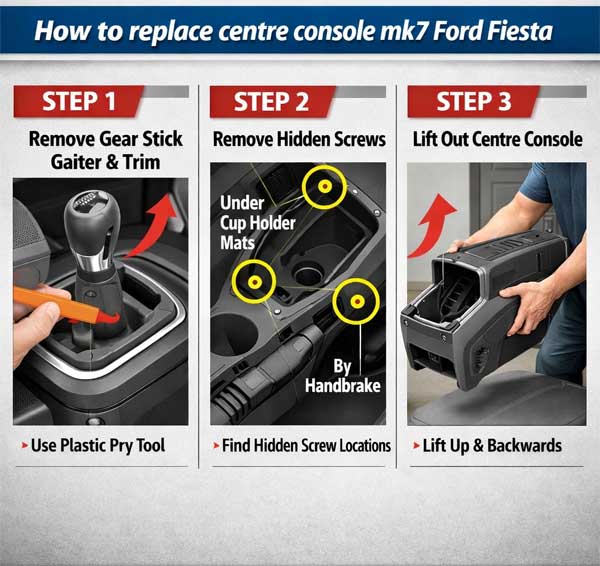 How to replace centre console mk7 Ford Fiesta

STEP 1

Remove Gear Stick Gaiter & Trim

Use Plastic Pry Tool

STEP 2

Remove Hidden Screws

Under Cup Holder Mats

By Handbrake

Find Hidden Screw Locations

STEP 3

Lift Out Centre Console

Lift Up & Backwards