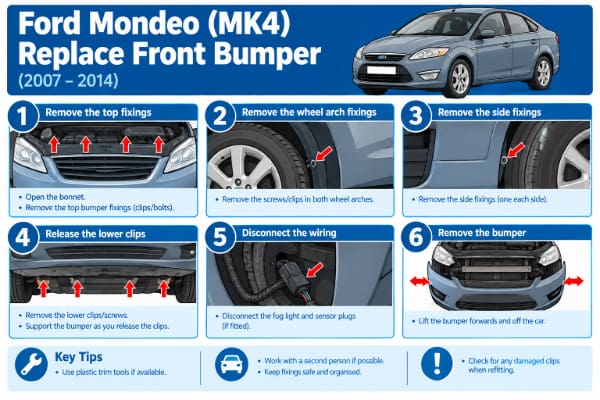 Ford Mondeo (MK4)
Replace Front Bumper
(2007 – 2014)

1 Remove the top fixings
• Open the bonnet.
• Remove the top bumper fixings (clips/bolts).

2 Remove the wheel arch fixings
• Remove the screws/clips in both wheel arches.

3 Remove the side fixings
• Remove the side fixings (one each side).

4 Release the lower clips
• Remove the lower clips/screws.
• Support the bumper as you release the clips.

5 Disconnect the wiring
• Disconnect the fog light and sensor plugs (if fitted).

6 Remove the bumper
• Lift the bumper forwards and off the car.

Key Tips
• Use plastic trim tools if available.

• Work with a second person if possible.
• Keep fixings safe and organised.

• Check for any damaged clips when refitting.